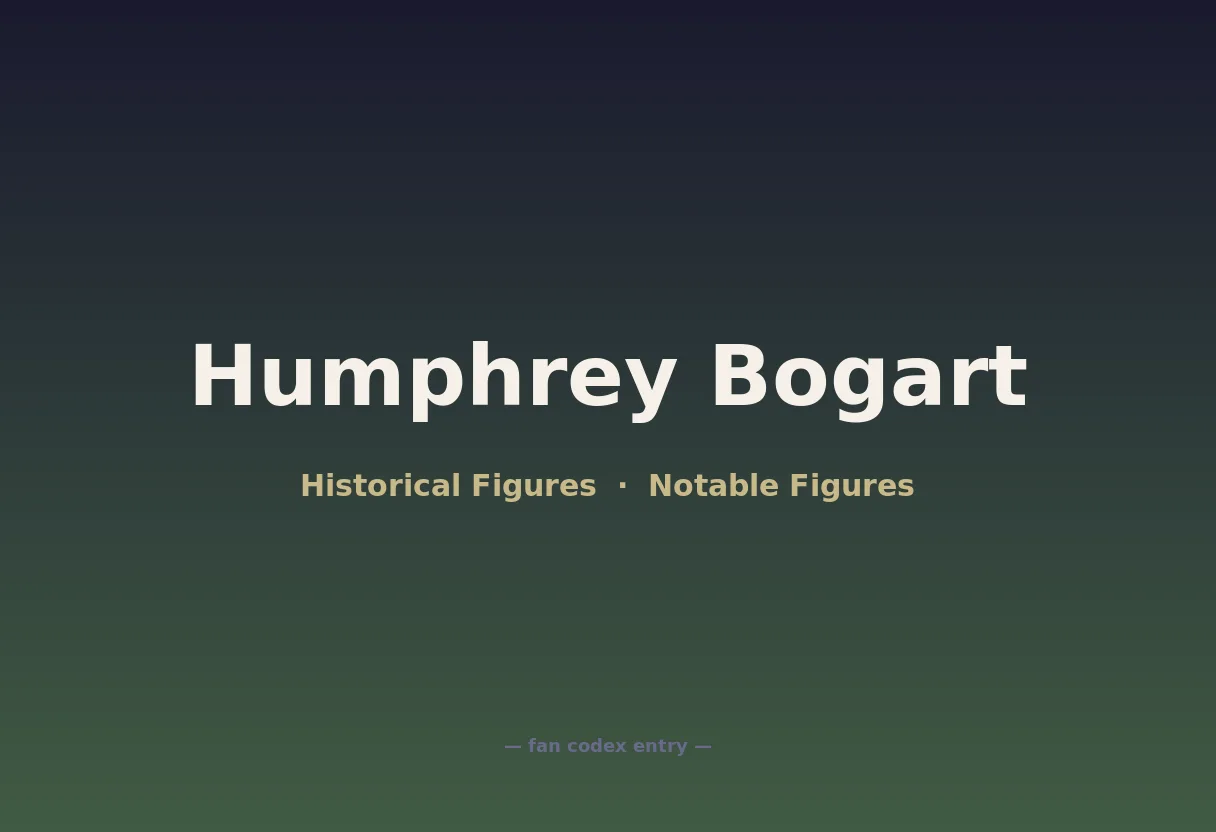 Humphrey Bogart

Historical Figures · Notable Figures

— fan codex entry —